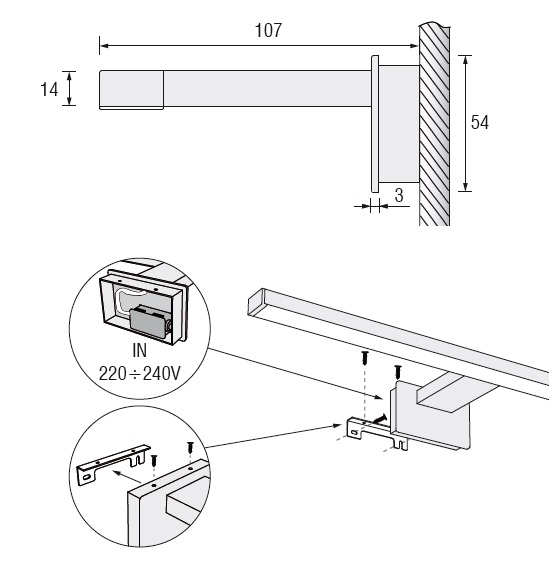 107

14

54

3

IN
220÷240V